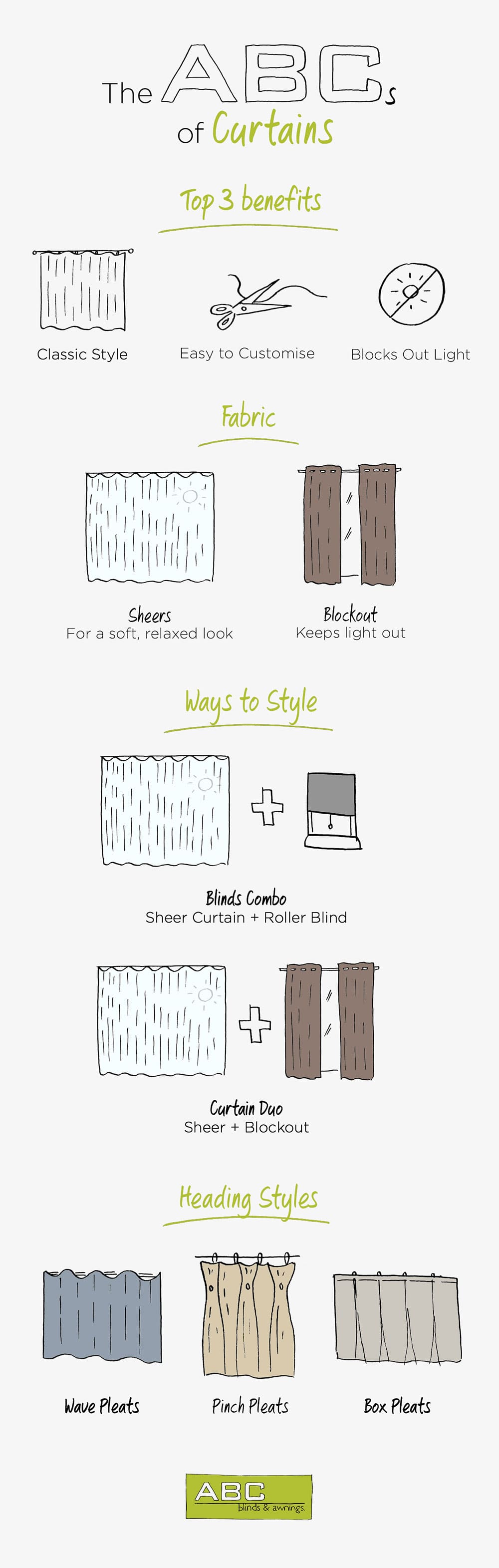 The ABCs of Curtains

Top 3 benefits

Classic Style

Easy to Customise

Blocks Out Light

Fabric

Sheers
For a soft, relaxed look

Blockout
Keeps light out

Ways to Style

Blinds Combo
Sheer Curtain + Roller Blind

Curtain Duo
Sheer + Blockout

Heading Styles

Wave Pleats

Pinch Pleats

Box Pleats

ABC blinds & awnings.