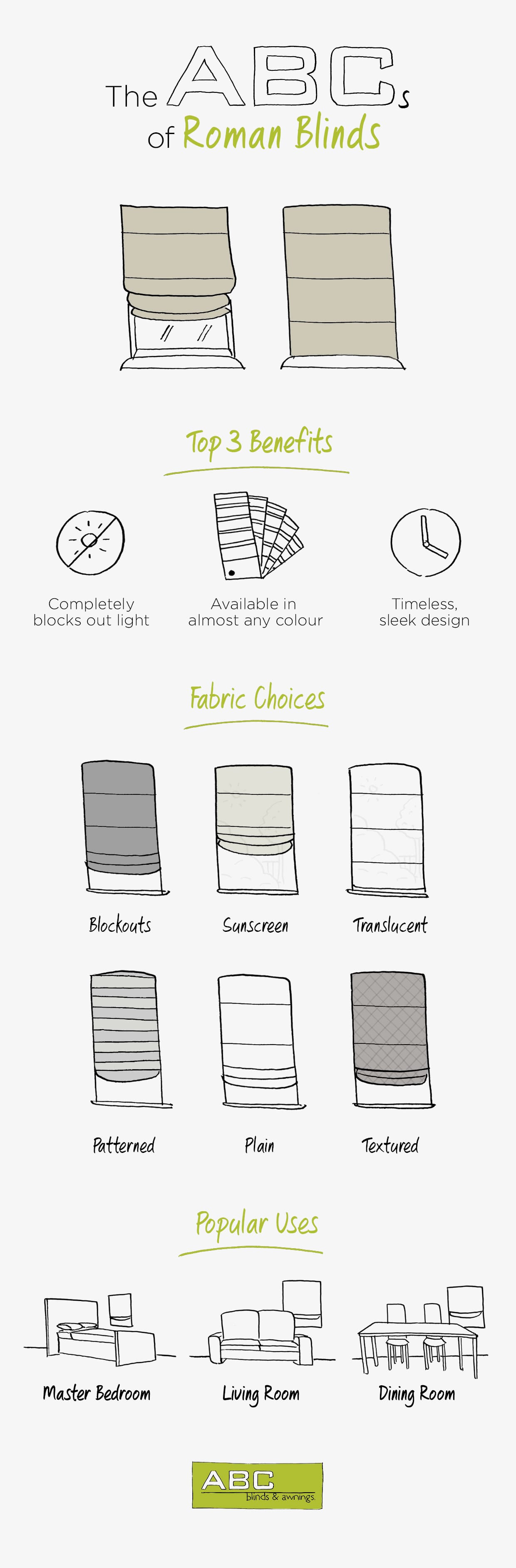 The ABCs of Roman Blinds

Top 3 Benefits

Completely blocks out light

Available in almost any colour

Timeless, sleek design

Fabric Choices

Blockouts

Sunscreen

Translucent

Patterned

Plain

Textured

Popular Uses

Master Bedroom

Living Room

Dining Room

ABC blinds & awnings.