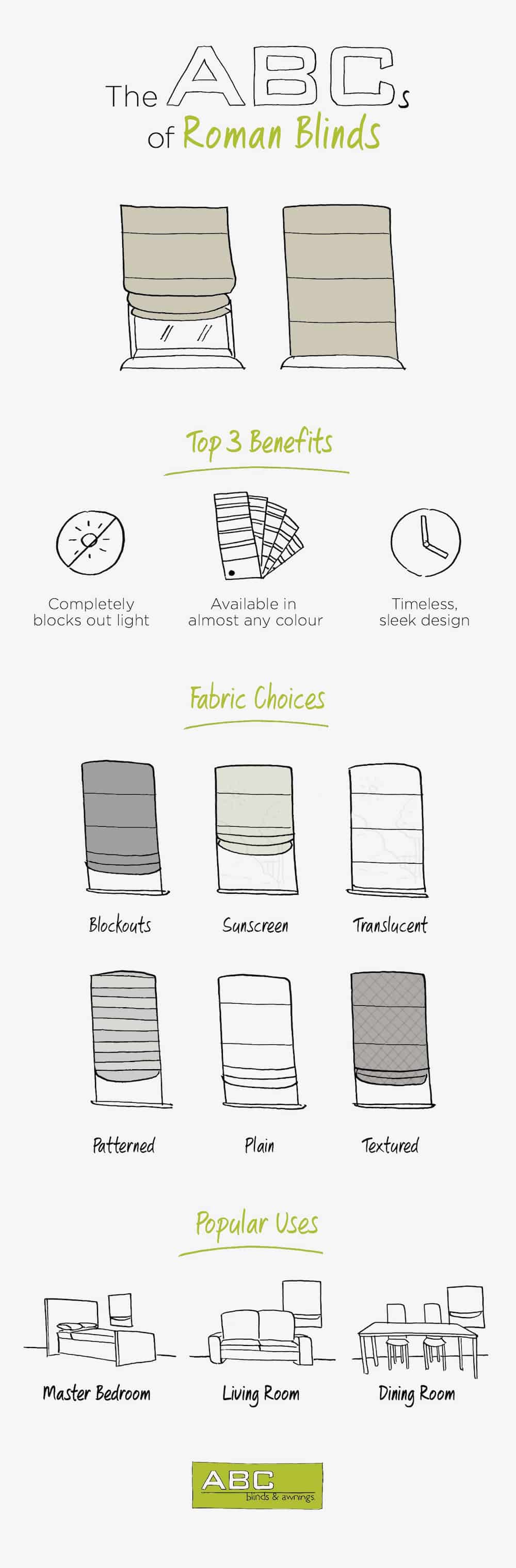 The ABCs
of Roman Blinds

Top 3 Benefits

Completely blocks out light

Available in almost any colour

Timeless, sleek design

Fabric Choices

Blockouts

Sunscreen

Translucent

Patterned

Plain

Textured

Popular Uses

Master Bedroom

Living Room

Dining Room

ABC
blinds & awnings