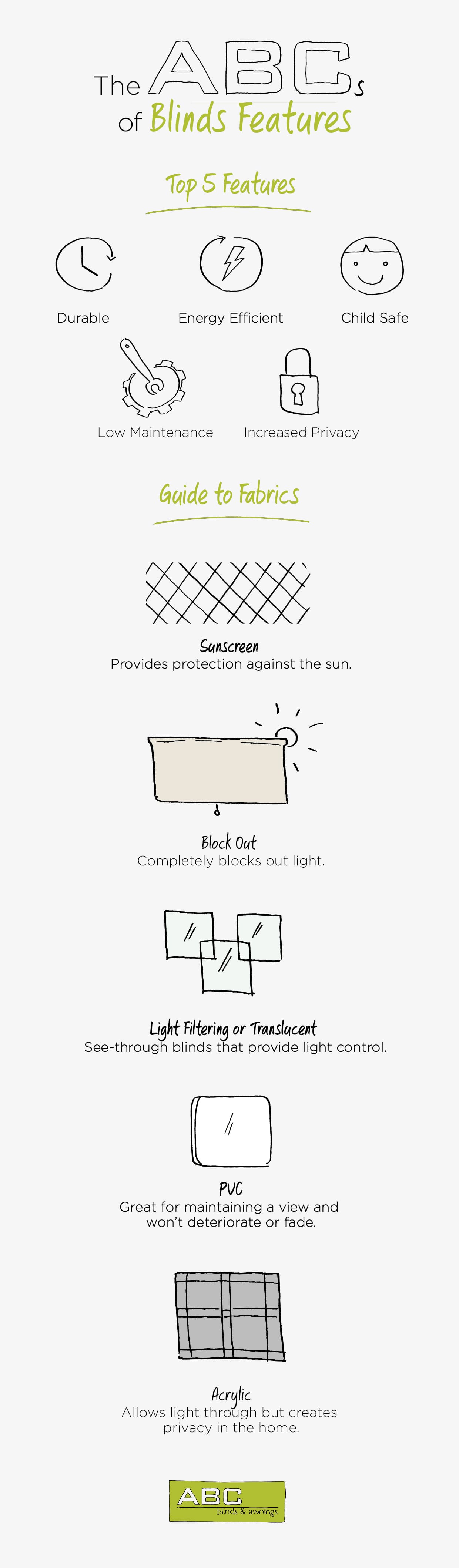 The ABCs of Blinds Features

Top 5 Features

Durable

Energy Efficient

Child Safe

Low Maintenance

Increased Privacy

Guide to Fabrics

Sunscreen
Provides protection against the sun.

Block Out
Completely blocks out light.

Light Filtering or Translucent
See-through blinds that provide light control.

PVC
Great for maintaining a view and won't deteriorate or fade.

Acrylic
Allows light through but creates privacy in the home.

ABC blinds & awnings